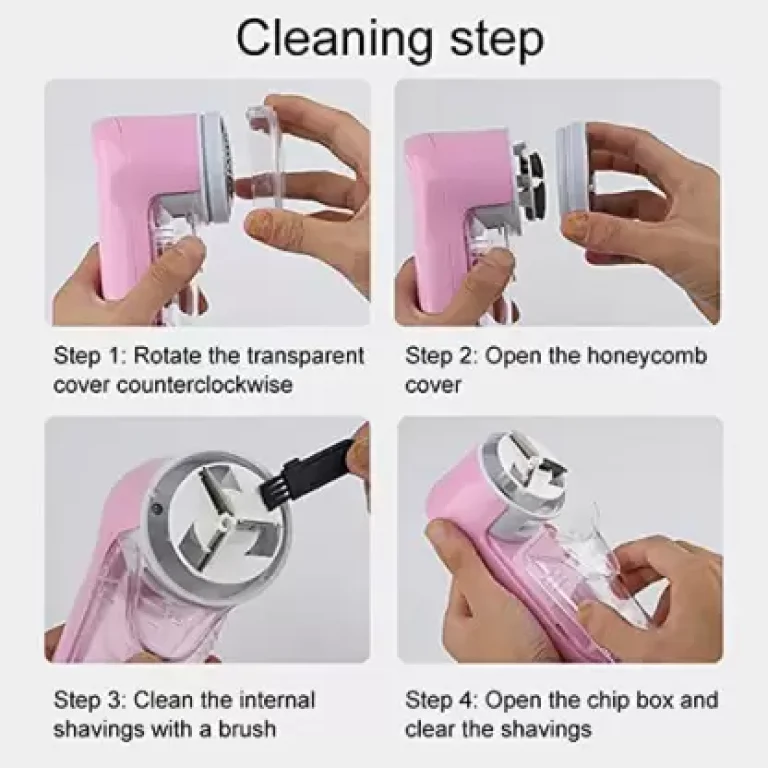 Cleaning step

Step 1: Rotate the transparent cover counterclockwise

Step 2: Open the honeycomb cover

Step 3: Clean the internal shavings with a brush

Step 4: Open the chip box and clear the shavings